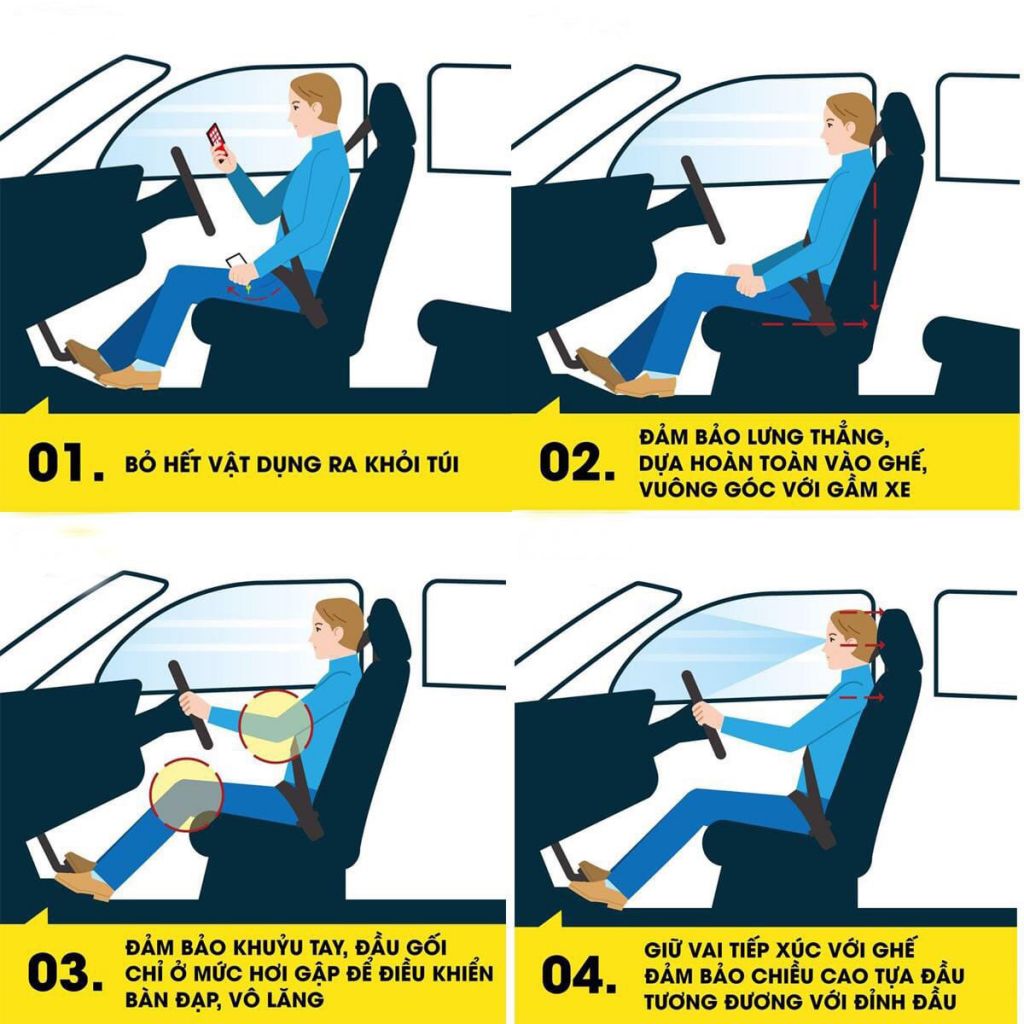 01. BỎ HẾT VẬT DỤNG RA KHỎI TÚI

02. ĐẢM BẢO LƯNG THẲNG, DỰA HOÀN TOÀN VÀO GHẾ, VUÔNG GÓC VỚI GẦM XE

03. ĐẢM BẢO KHUỶU TAY, ĐẦU GỐI CHỈ Ở MỨC HƠI GẬP ĐỂ ĐIỀU KHIỂN BÀN ĐẠP, VÔ LĂNG

04. GIỮ VAI TIẾP XÚC VỚI GHẾ ĐẢM BẢO CHIỀU CAO TỰA ĐẦU TƯƠNG ĐƯƠNG VỚI ĐỈNH ĐẦU