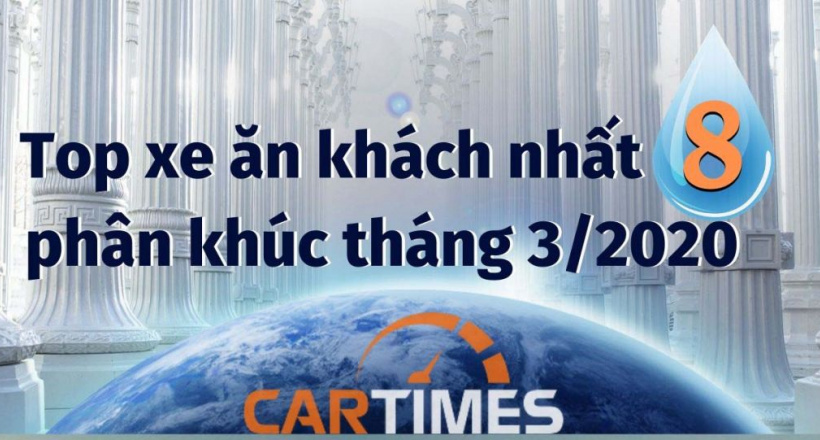 Top xe ăn khách nhất 8 phân khúc tháng 3/2020

CARTIMES