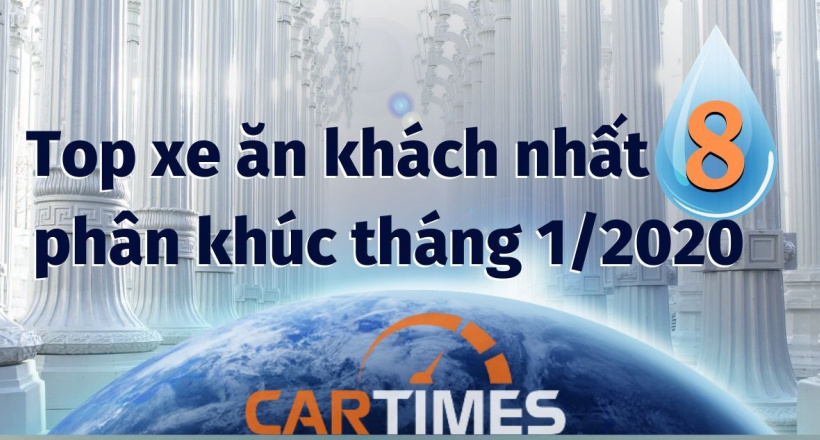 Top xe ăn khách nhất 8 phân khúc tháng 1/2020

CARTIMES